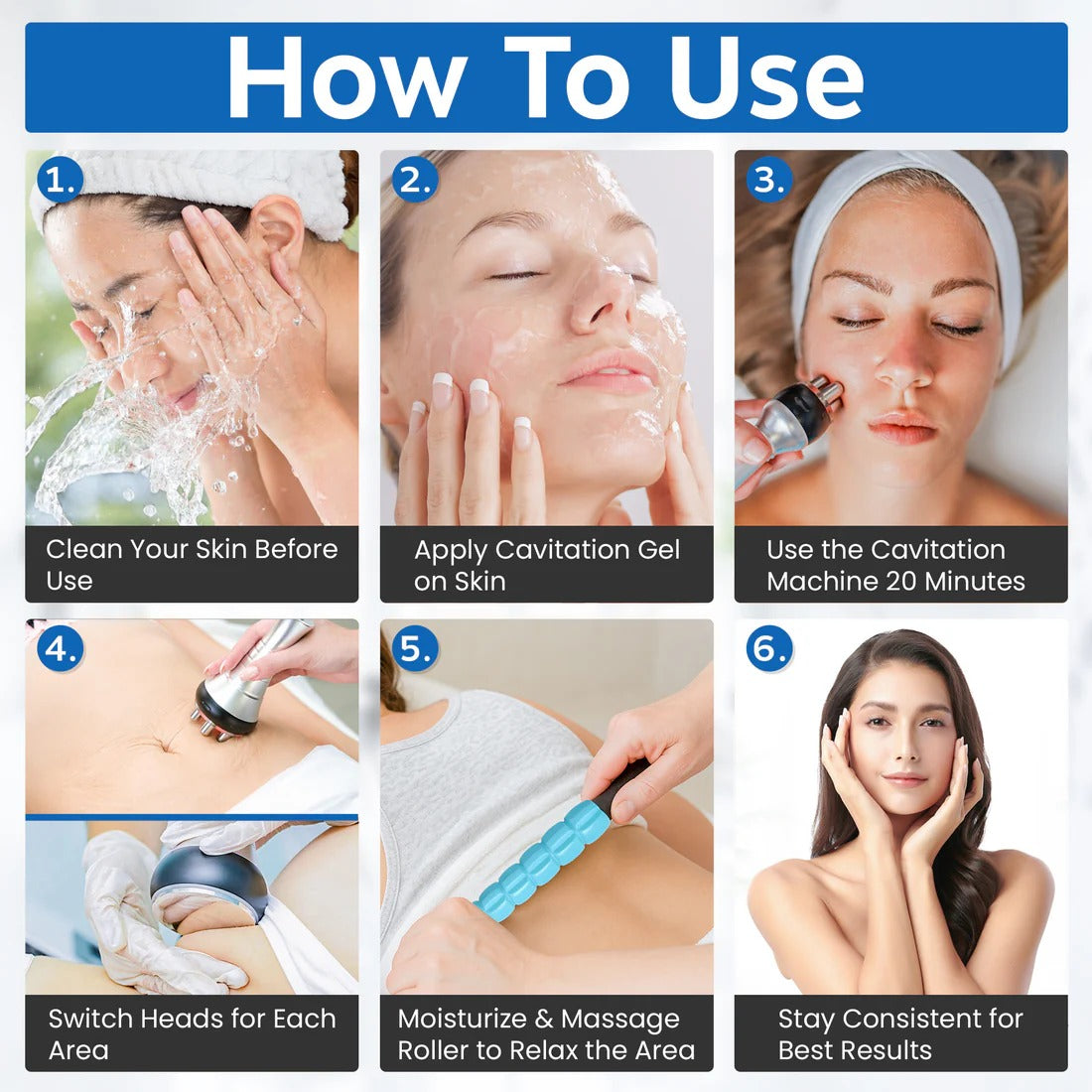 How To Use

1.

Clean Your Skin Before Use

2.

Apply Cavitation Gel on Skin

3.

Use the Cavitation Machine 20 Minutes

4.

Switch Heads for Each Area

5.

Moisturize & Massage Roller to Relax the Area

6.

Stay Consistent for Best Results